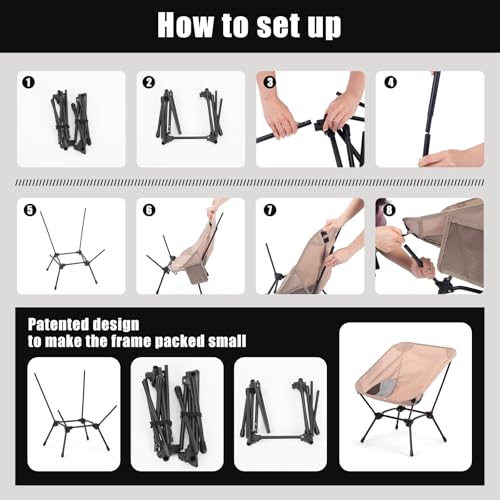 How to set up

1

2

3

4

5

6

7

8

Patented design
to make the frame packed small