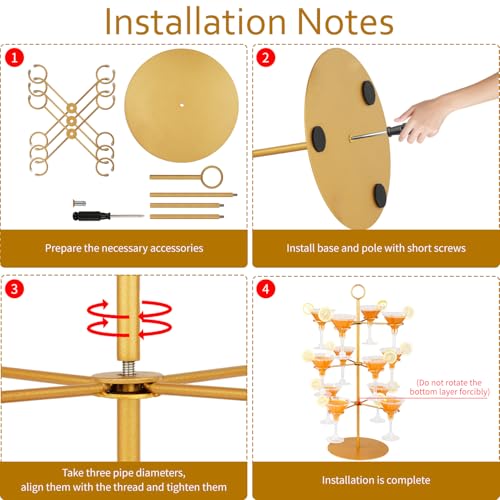 Installation Notes

1

Prepare the necessary accessories

2

Install base and pole with short screws

3

Take three pipe diameters, align them with the thread and tighten them

4

(Do not rotate the bottom layer forcibly)

Installation is complete