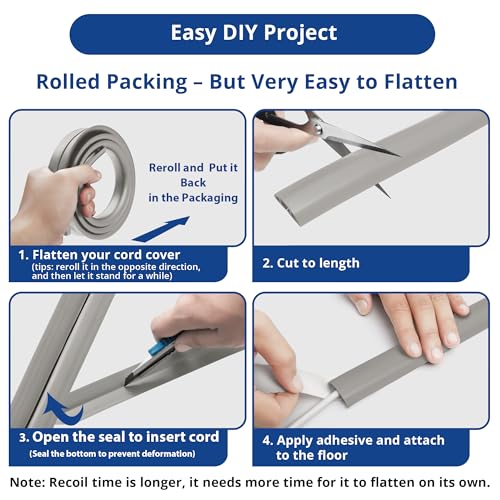 Easy DIY Project

Rolled Packing – But Very Easy to Flatten

Reroll and Put it Back in the Packaging

1. Flatten your cord cover
(tips: reroll it in the opposite direction, and then let it stand for a while)

2. Cut to length

3. Open the seal to insert cord
(Seal the bottom to prevent deformation)

4. Apply adhesive and attach to the floor

Note: Recoil time is longer, it needs more time for it to flatten on its own.