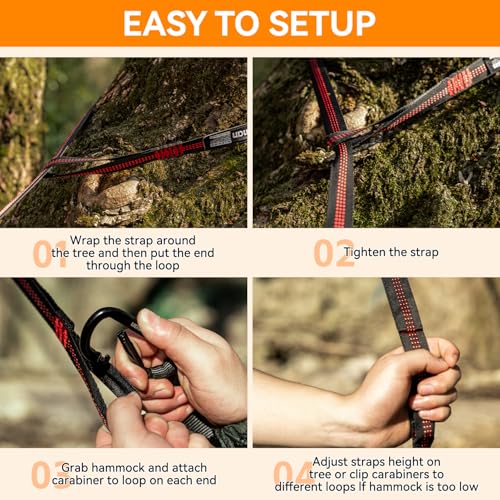 EASY TO SETUP

01 Wrap the strap around the tree and then put the end through the loop

02 Tighten the strap

03 Grab hammock and attach carabiner to loop on each end

04 Adjust straps height on tree or clip carabiners to different loops If hammock is too low