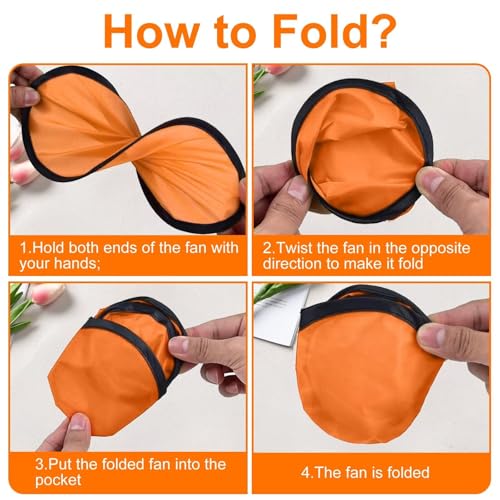 How to Fold?

1.Hold both ends of the fan with your hands;

2.Twist the fan in the opposite direction to make it fold

3.Put the folded fan into the pocket

4.The fan is folded