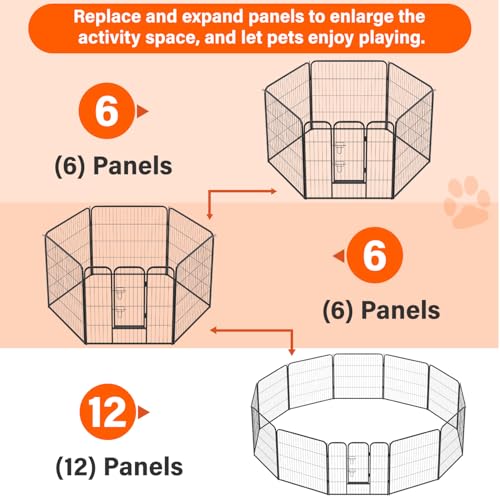 Replace and expand panels to enlarge the activity space, and let pets enjoy playing.

6

(6) Panels

6

(6) Panels

12

(12) Panels