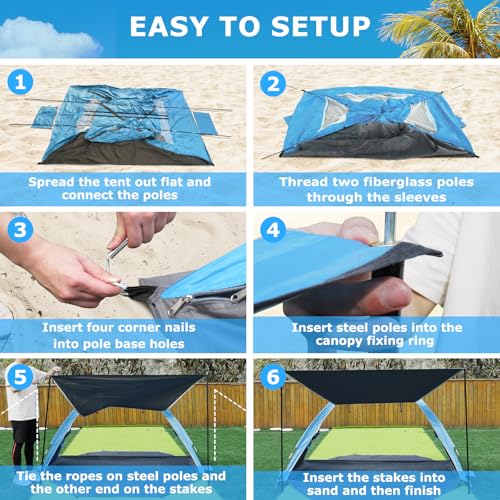 EASY TO SETUP

1
Spread the tent out flat and connect the poles

2
Thread two fiberglass poles through the sleeves

3
Insert four corner nails into pole base holes

4
Insert steel poles into the canopy fixing ring

5
Tie the ropes on steel poles and the other end on the stakes

6
Insert the stakes into sand and then finish