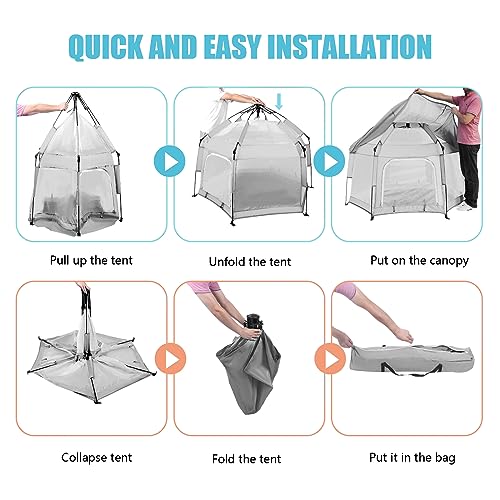 QUICK AND EASY INSTALLATION

Pull up the tent

Unfold the tent

Put on the canopy

Collapse tent

Fold the tent

Put it in the bag