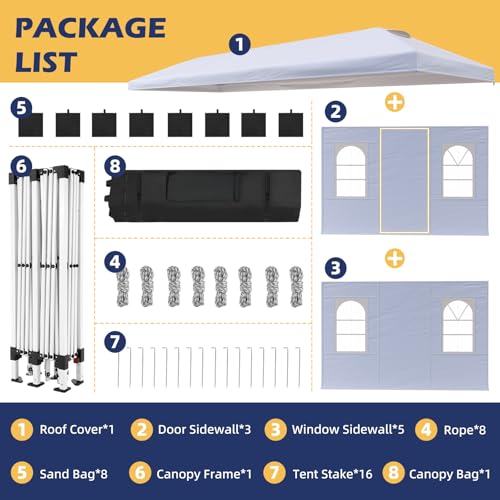 PACKAGE LIST

1

5

2

6

8

4

3

7

1 Roof Cover*1
2 Door Sidewall*3
3 Window Sidewall*5
4 Rope*8

5 Sand Bag*8
6 Canopy Frame*1
7 Tent Stake*16
8 Canopy Bag*1