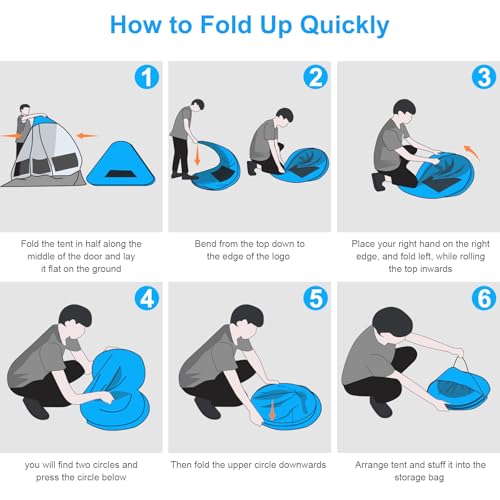 How to Fold Up Quickly

1

Fold the tent in half along the middle of the door and lay it flat on the ground

2

Bend from the top down to the edge of the logo

3

Place your right hand on the right edge, and fold left, while rolling the top inwards

4

you will find two circles and press the circle below

5

Then fold the upper circle downwards

6

Arrange tent and stuff it into the storage bag