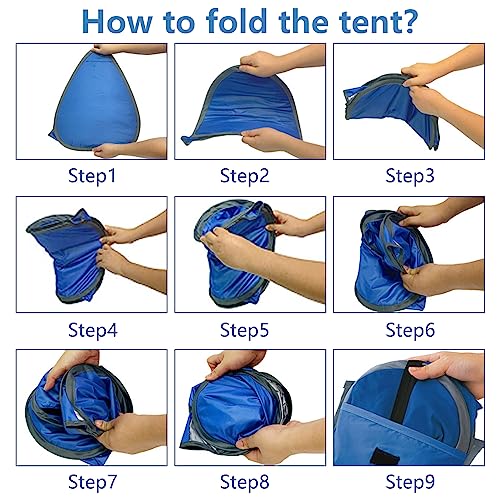 How to fold the tent?

Step1

Step2

Step3

Step4

Step5

Step6

Step7

Step8

Step9