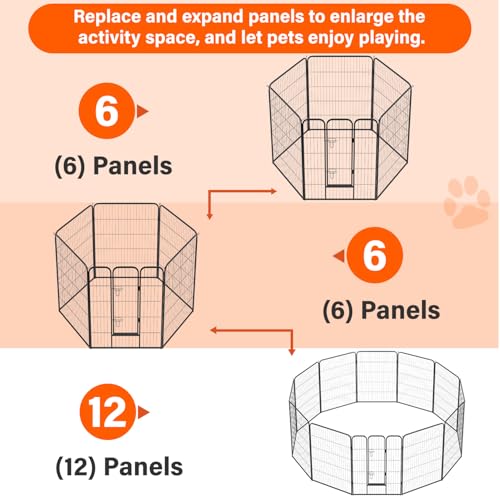 Replace and expand panels to enlarge the activity space, and let pets enjoy playing.

6

(6) Panels

6

(6) Panels

12

(12) Panels