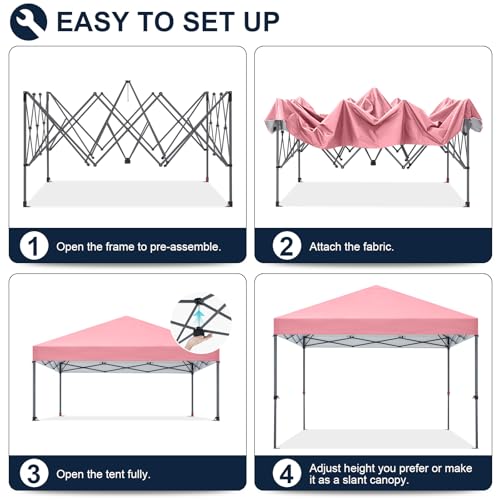 EASY TO SET UP

1 Open the frame to pre-assemble.

2 Attach the fabric.

3 Open the tent fully.

4 Adjust height you prefer or make it as a slant canopy.