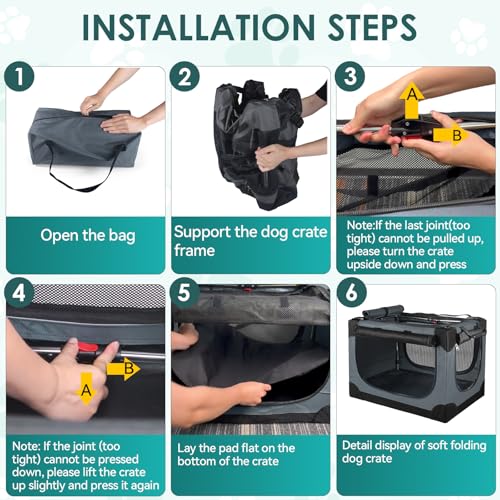 INSTALLATION STEPS

1

Open the bag

2

Support the dog crate frame

3

A

B

Note:If the last joint(too tight) cannot be pulled up, please turn the crate upside down and press

4

B

A

Note: If the joint (too tight) cannot be pressed down, please lift the crate up slightly and press it again

5

Lay the pad flat on the bottom of the crate

6

Detail display of soft folding dog crate