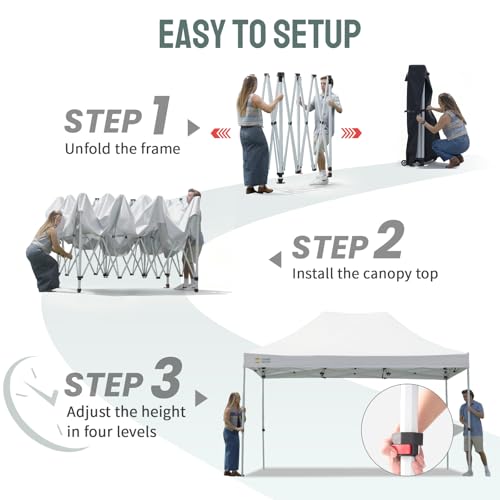 EASY TO SETUP

STEP 1
Unfold the frame

STEP 2
Install the canopy top

STEP 3
Adjust the height in four levels