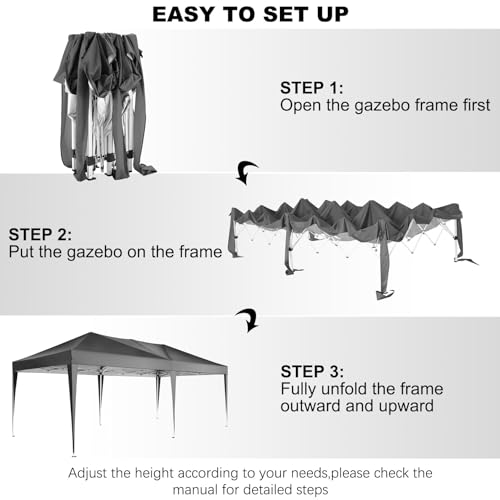 EASY TO SET UP

STEP 1:
Open the gazebo frame first

STEP 2:
Put the gazebo on the frame

STEP 3:
Fully unfold the frame outward and upward

Adjust the height according to your needs,please check the manual for detailed steps