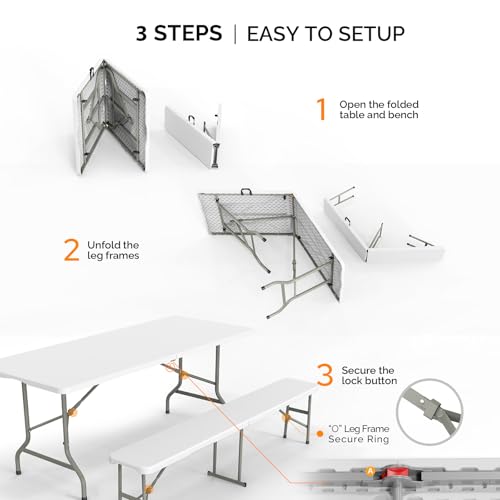 3 STEPS | EASY TO SETUP

1 Open the folded table and bench

2 Unfold the leg frames

3 Secure the lock button

"O" Leg Frame Secure Ring

A