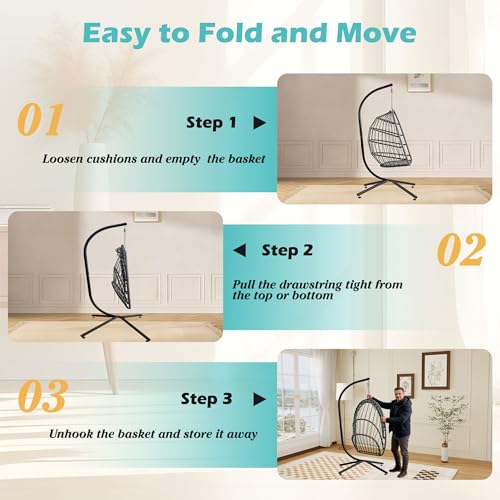 Easy to Fold and Move

01

Step 1 ▶

Loosen cushions and empty the basket

◀ Step 2

02

Pull the drawstring tight from the top or bottom

03

Step 3 ▶

Unhook the basket and store it away