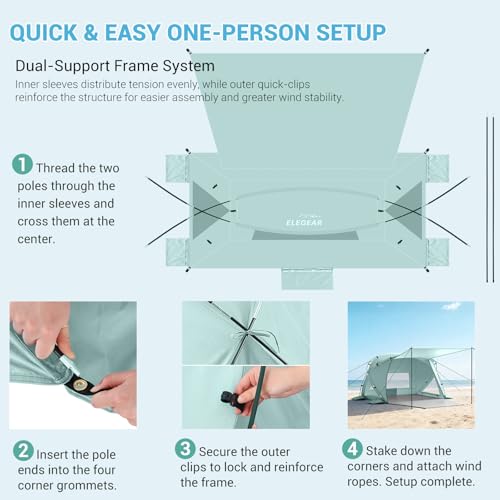 QUICK & EASY ONE-PERSON SETUP

Dual-Support Frame System

Inner sleeves distribute tension evenly, while outer quick-clips reinforce the structure for easier assembly and greater wind stability.

1 Thread the two poles through the inner sleeves and cross them at the center.

ELEGEAR

2 Insert the pole ends into the four corner grommets.

3 Secure the outer clips to lock and reinforce the frame.

4 Stake down the corners and attach wind ropes. Setup complete.