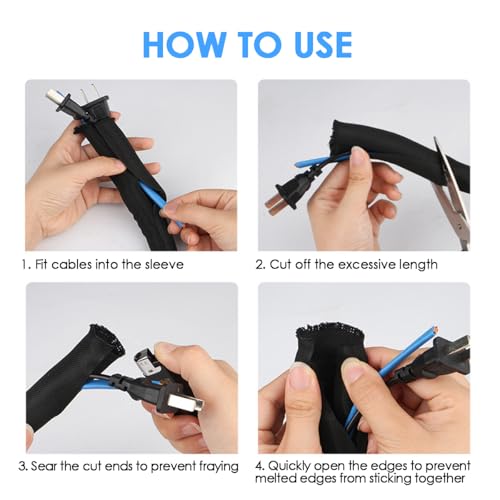 HOW TO USE

1. Fit cables into the sleeve

2. Cut off the excessive length

3. Sear the cut ends to prevent fraying

4. Quickly open the edges to prevent melted edges from sticking together