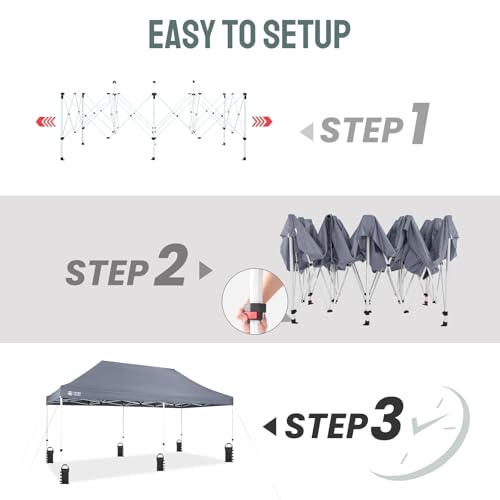 EASY TO SETUP

STEP 1

STEP 2

STEP 3