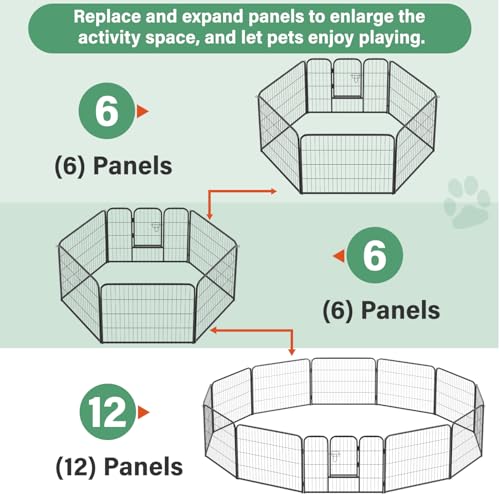 Replace and expand panels to enlarge the activity space, and let pets enjoy playing.

6

(6) Panels

6

(6) Panels

12

(12) Panels