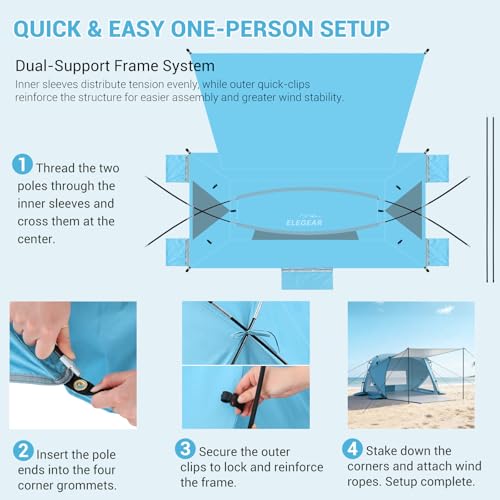 QUICK & EASY ONE-PERSON SETUP

Dual-Support Frame System

Inner sleeves distribute tension evenly, while outer quick-clips reinforce the structure for easier assembly and greater wind stability.

1 Thread the two poles through the inner sleeves and cross them at the center.

ELEGEAR

2 Insert the pole ends into the four corner grommets.

3 Secure the outer clips to lock and reinforce the frame.

4 Stake down the corners and attach wind ropes. Setup complete.