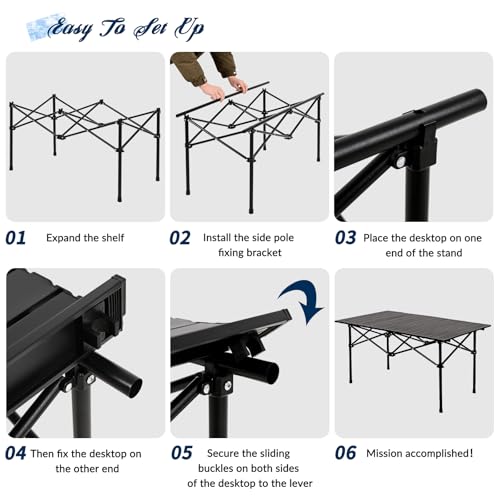 Easy To Set Up

01 Expand the shelf

02 Install the side pole fixing bracket

03 Place the desktop on one end of the stand

04 Then fix the desktop on the other end

05 Secure the sliding buckles on both sides of the desktop to the lever

06 Mission accomplished!