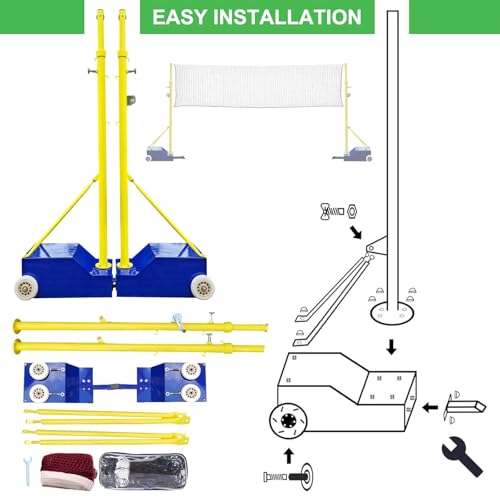 EASY INSTALLATION