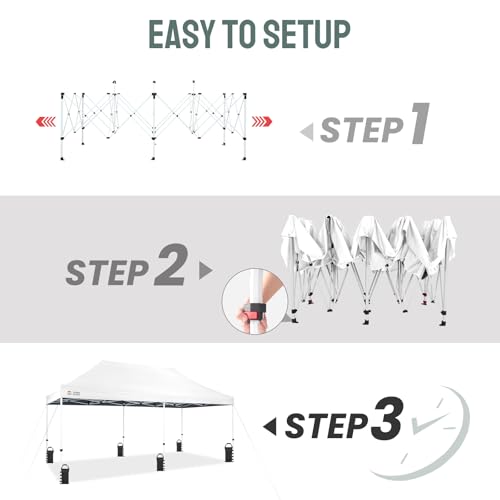 EASY TO SETUP

STEP 1

STEP 2

STEP 3