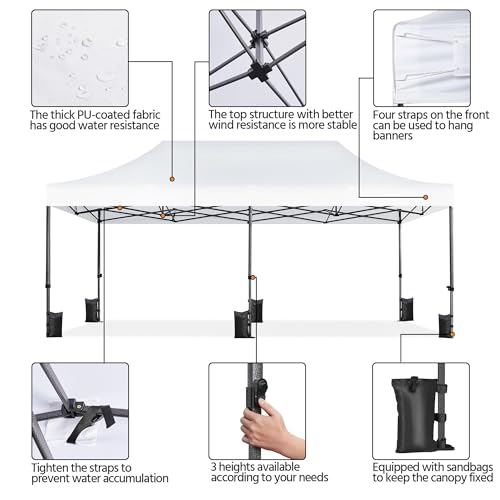 The thick PU-coated fabric has good water resistance

The top structure with better wind resistance is more stable

Four straps on the front can be used to hang banners

Tighten the straps to prevent water accumulation

3 heights available according to your needs

Equipped with sandbags to keep the canopy fixed