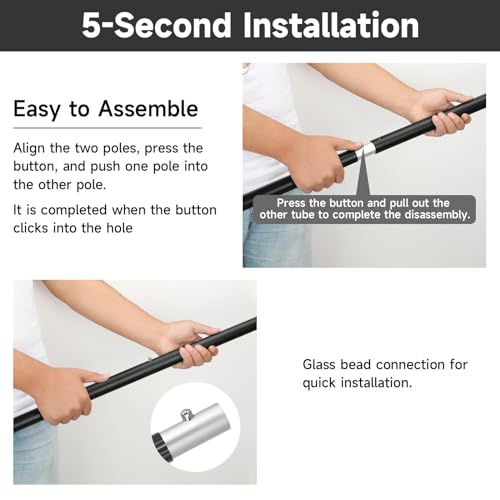 5-Second Installation

Easy to Assemble

Align the two poles, press the button, and push one pole into the other pole.

It is completed when the button clicks into the hole

Press the button and pull out the other tube to complete the disassembly.

Glass bead connection for quick installation.