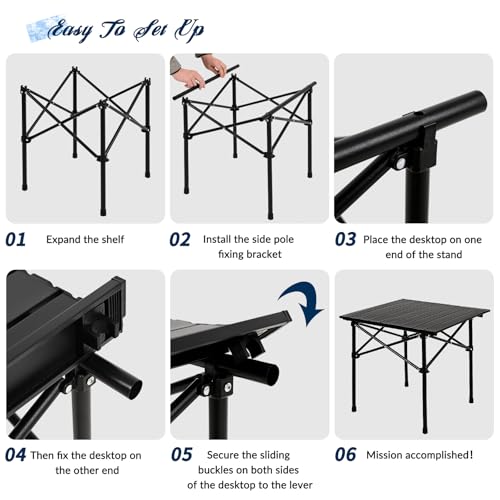 Easy To Set Up

01 Expand the shelf

02 Install the side pole fixing bracket

03 Place the desktop on one end of the stand

04 Then fix the desktop on the other end

05 Secure the sliding buckles on both sides of the desktop to the lever

06 Mission accomplished!