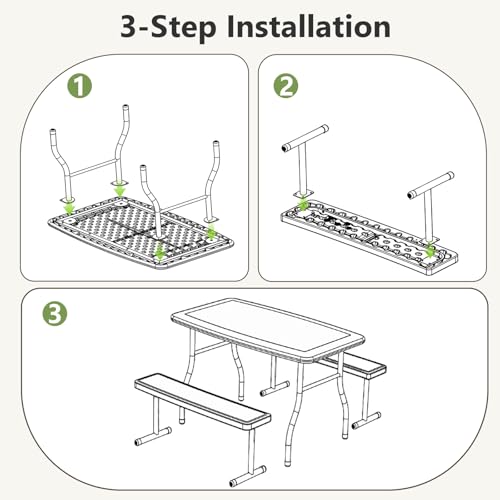 3-Step Installation

1

2

3