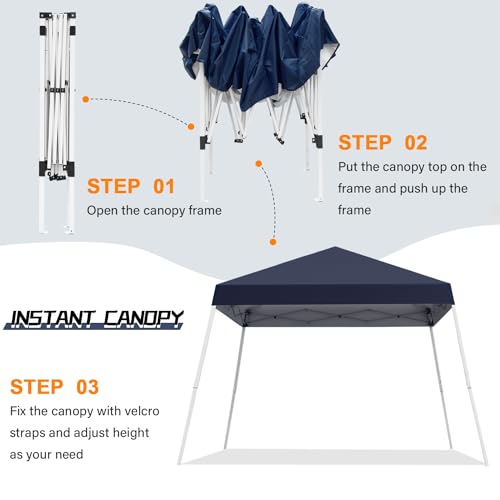 STEP 01
Open the canopy frame

STEP 02
Put the canopy top on the frame and push up the frame

INSTANT CANOPY

STEP 03
Fix the canopy with velcro straps and adjust height as your need