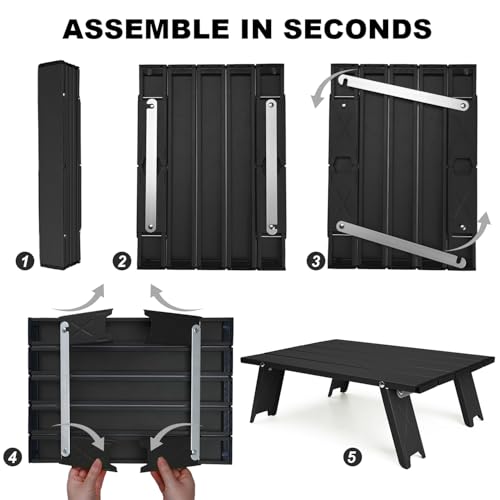 ASSEMBLE IN SECONDS

1

2

3

4

5