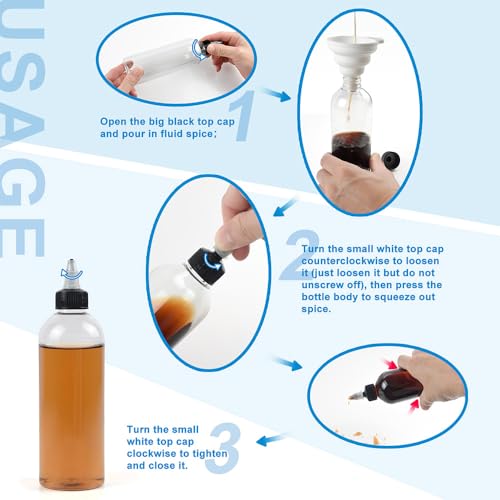 USAGE

1
Open the big black top cap and pour in fluid spice;

2
Turn the small white top cap counterclockwise to loosen it (just loosen it but do not unscrew off), then press the bottle body to squeeze out spice.

3
Turn the small white top cap clockwise to tighten and close it.