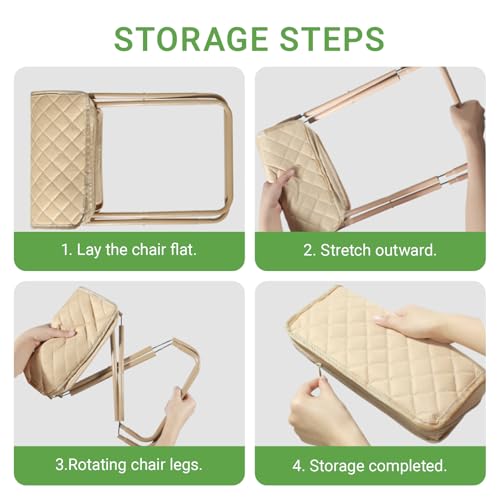 STORAGE STEPS

1. Lay the chair flat.

2. Stretch outward.

3.Rotating chair legs.

4. Storage completed.