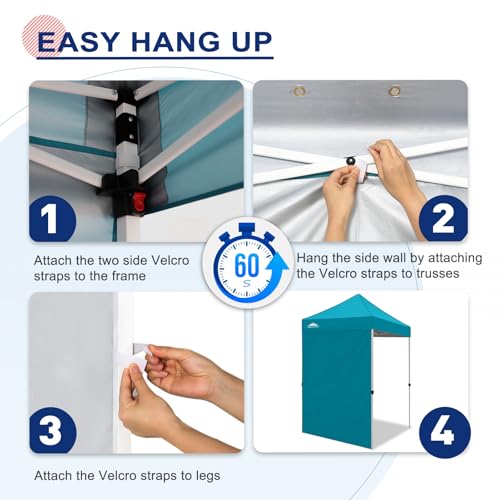 EASY HANG UP

1

Attach the two side Velcro straps to the frame

60
S

2

Hang the side wall by attaching the Velcro straps to trusses

3

Attach the Velcro straps to legs

4