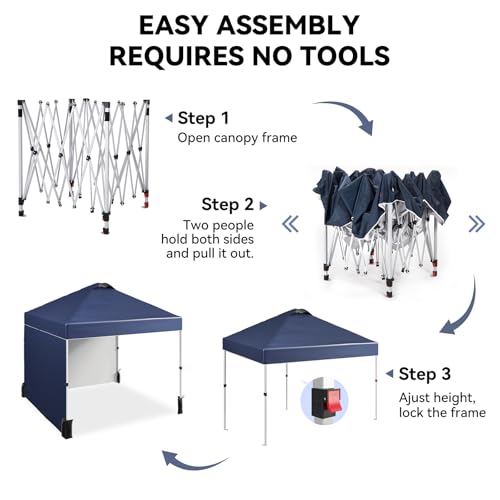 EASY ASSEMBLY
REQUIRES NO TOOLS

Step 1
Open canopy frame

Step 2
Two people hold both sides and pull it out.

Step 3
Ajust height, lock the frame