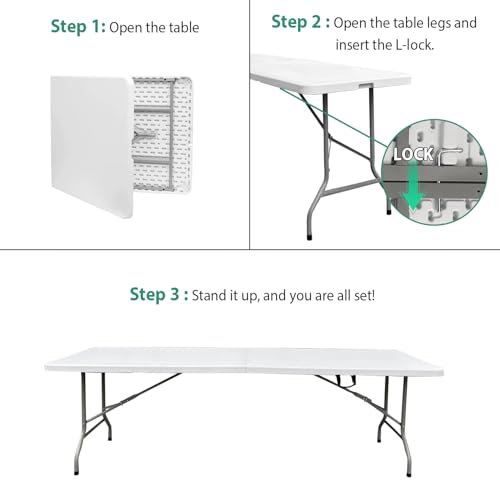 Step 1: Open the table

Step 2 : Open the table legs and insert the L-lock.

LOCK

Step 3 : Stand it up, and you are all set!