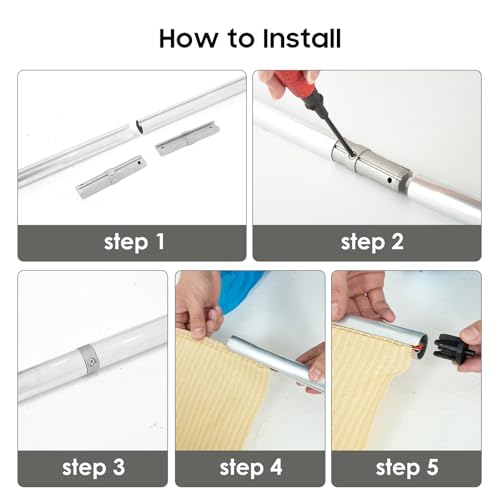 How to Install

step 1

step 2

step 3

step 4

step 5