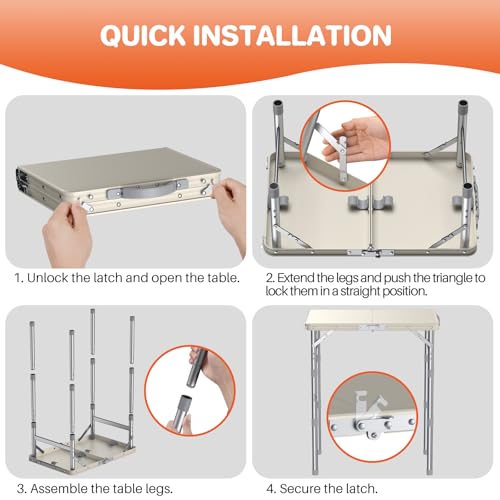 QUICK INSTALLATION

1. Unlock the latch and open the table.

2. Extend the legs and push the triangle to lock them in a straight position.

3. Assemble the table legs.

4. Secure the latch.