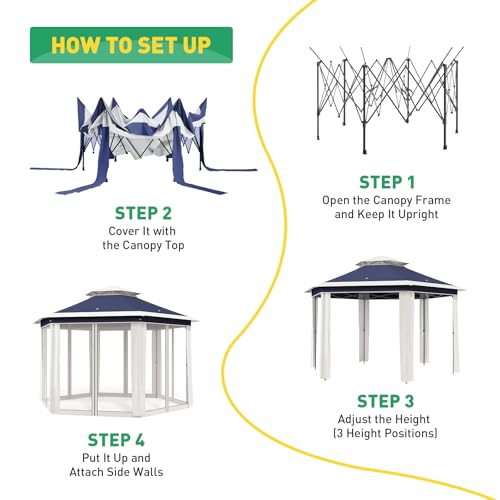 HOW TO SET UP

STEP 1
Open the Canopy Frame and Keep It Upright

STEP 2
Cover It with the Canopy Top

STEP 3
Adjust the Height (3 Height Positions)

STEP 4
Put It Up and Attach Side Walls