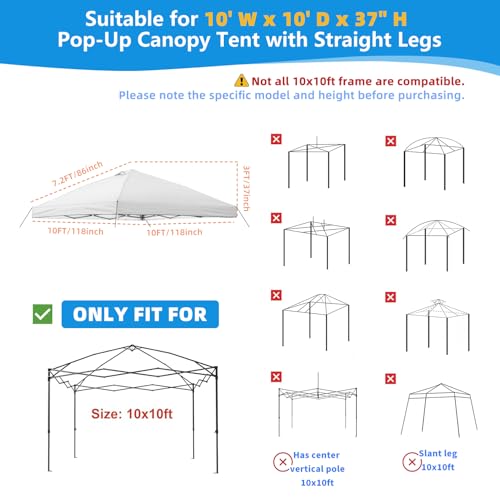 Suitable for 10' W x 10' D x 37" H
Pop-Up Canopy Tent with Straight Legs

Not all 10x10ft frame are compatible.
Please note the specific model and height before purchasing.

7.2FT/86inch
3FT/37inch
10FT/118inch
10FT/118inch

ONLY FIT FOR

Size: 10x10ft

Has center vertical pole 10x10ft

Slant leg 10x10ft