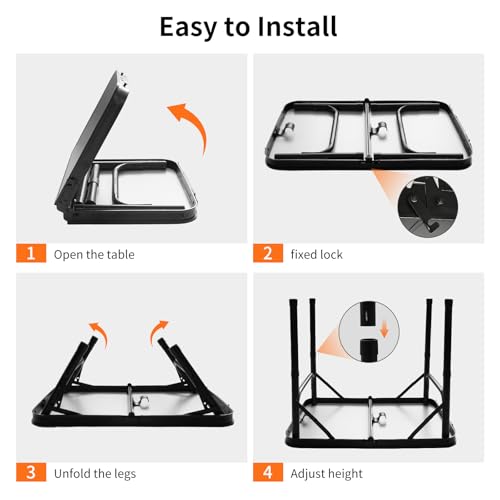 Easy to Install

1 Open the table

2 fixed lock

3 Unfold the legs

4 Adjust height