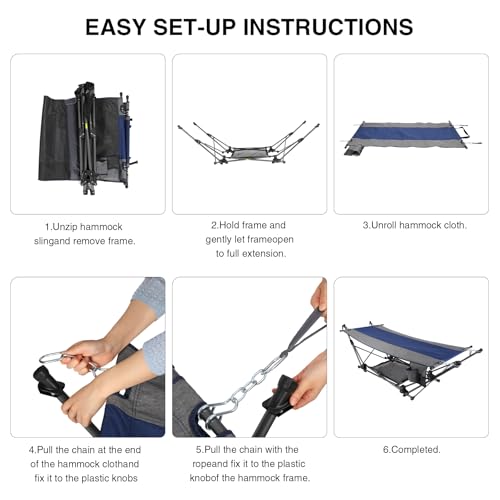 EASY SET-UP INSTRUCTIONS

1.Unzip hammock slingand remove frame.

2.Hold frame and gently let frameopen to full extension.

3.Unroll hammock cloth.

4.Pull the chain at the end of the hammock clothand fix it to the plastic knobs

5.Pull the chain with the ropeand fix it to the plastic knobof the hammock frame.

6.Completed.