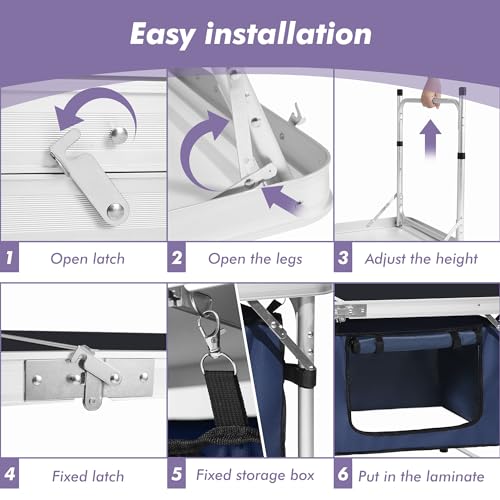 Easy installation

1 Open latch

2 Open the legs

3 Adjust the height

4 Fixed latch

5 Fixed storage box

6 Put in the laminate