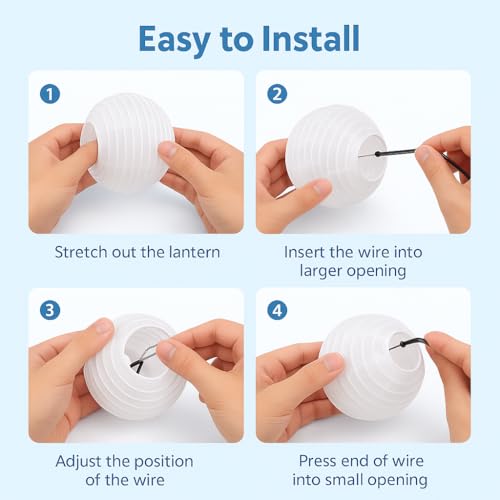 Easy to Install

1

Stretch out the lantern

2

Insert the wire into larger opening

3

Adjust the position of the wire

4

Press end of wire into small opening