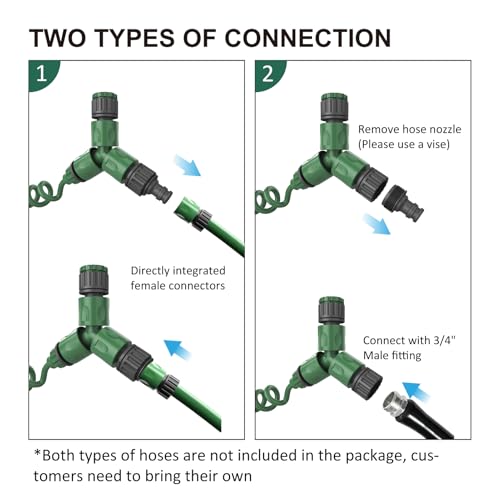 TWO TYPES OF CONNECTION

1

Directly integrated female connectors

2

Remove hose nozzle (Please use a vise)

Connect with 3/4" Male fitting

*Both types of hoses are not included in the package, customers need to bring their own