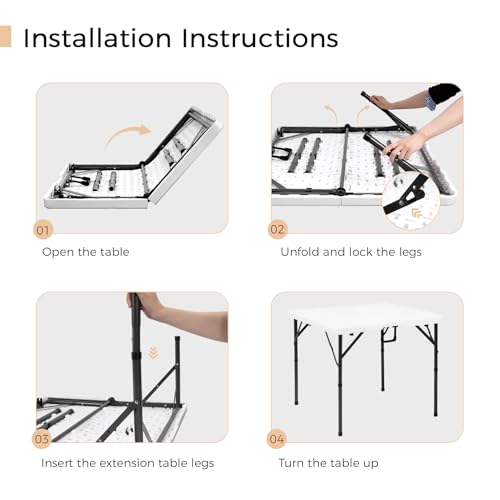 Installation Instructions

01

Open the table

02

Unfold and lock the legs

03

Insert the extension table legs

04

Turn the table up