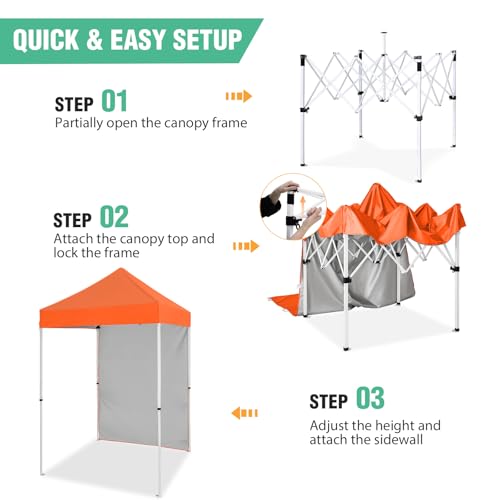 QUICK & EASY SETUP

STEP 01
Partially open the canopy frame

STEP 02
Attach the canopy top and lock the frame

STEP 03
Adjust the height and attach the sidewall