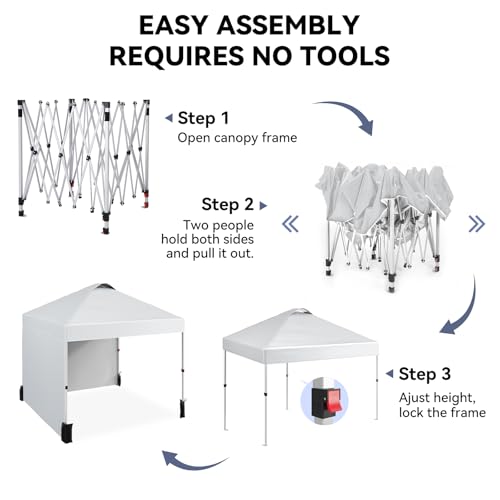 EASY ASSEMBLY
REQUIRES NO TOOLS

Step 1
Open canopy frame

Step 2
Two people hold both sides and pull it out.

Step 3
Ajust height, lock the frame