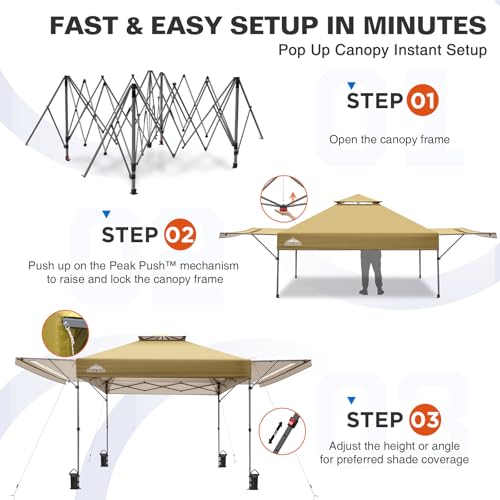 FAST & EASY SETUP IN MINUTES
Pop Up Canopy Instant Setup

STEP 01
Open the canopy frame

STEP 02
Push up on the Peak Push™ mechanism to raise and lock the canopy frame

STEP 03
Adjust the height or angle for preferred shade coverage